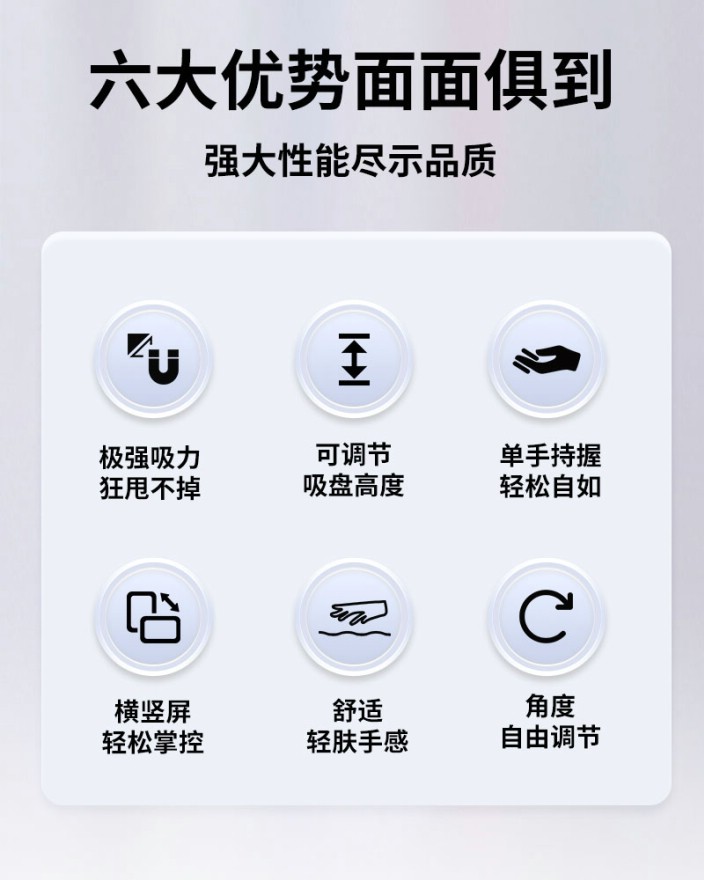 六大优势面面俱到

强大性能尽示品质

极强吸力
狂甩不掉

可调节
吸盘高度

单手持握
轻松自如

横竖屏
轻松掌控

舒适
轻肤手感

角度
自由调节