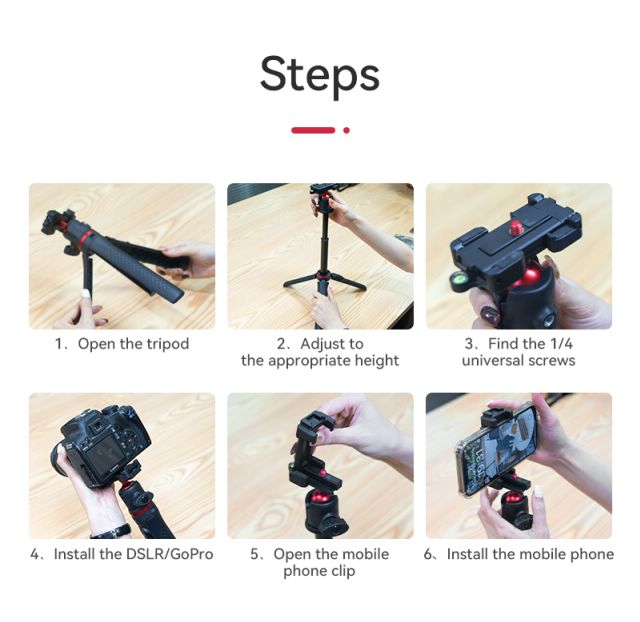 Steps

1、Open the tripod

2、Adjust to the appropriate height

3、Find the 1/4 universal screws

4、Install the DSLR/GoPro

5、Open the mobile phone clip

6、Install the mobile phone