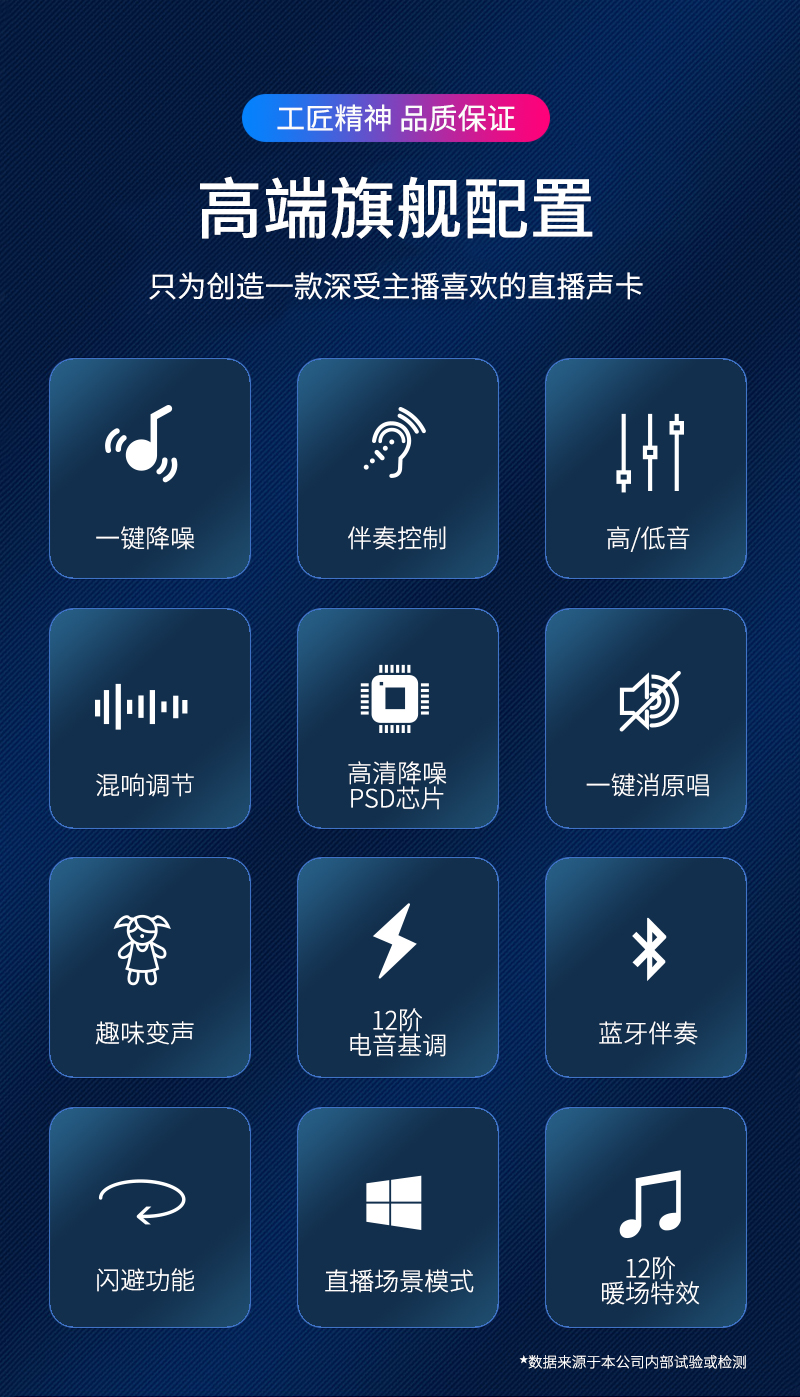 工匠精神 品质保证

高端旗舰配置

只为创造一款深受主播喜欢的直播声卡

一键降噪

伴奏控制

高/低音

混响调节

高清降噪
PSD芯片

一键消原唱

趣味变声

12阶
电音基调

蓝牙伴奏

闪避功能

直播场景模式

12阶
暖场特效

*数据来源于本公司内部试验或检测