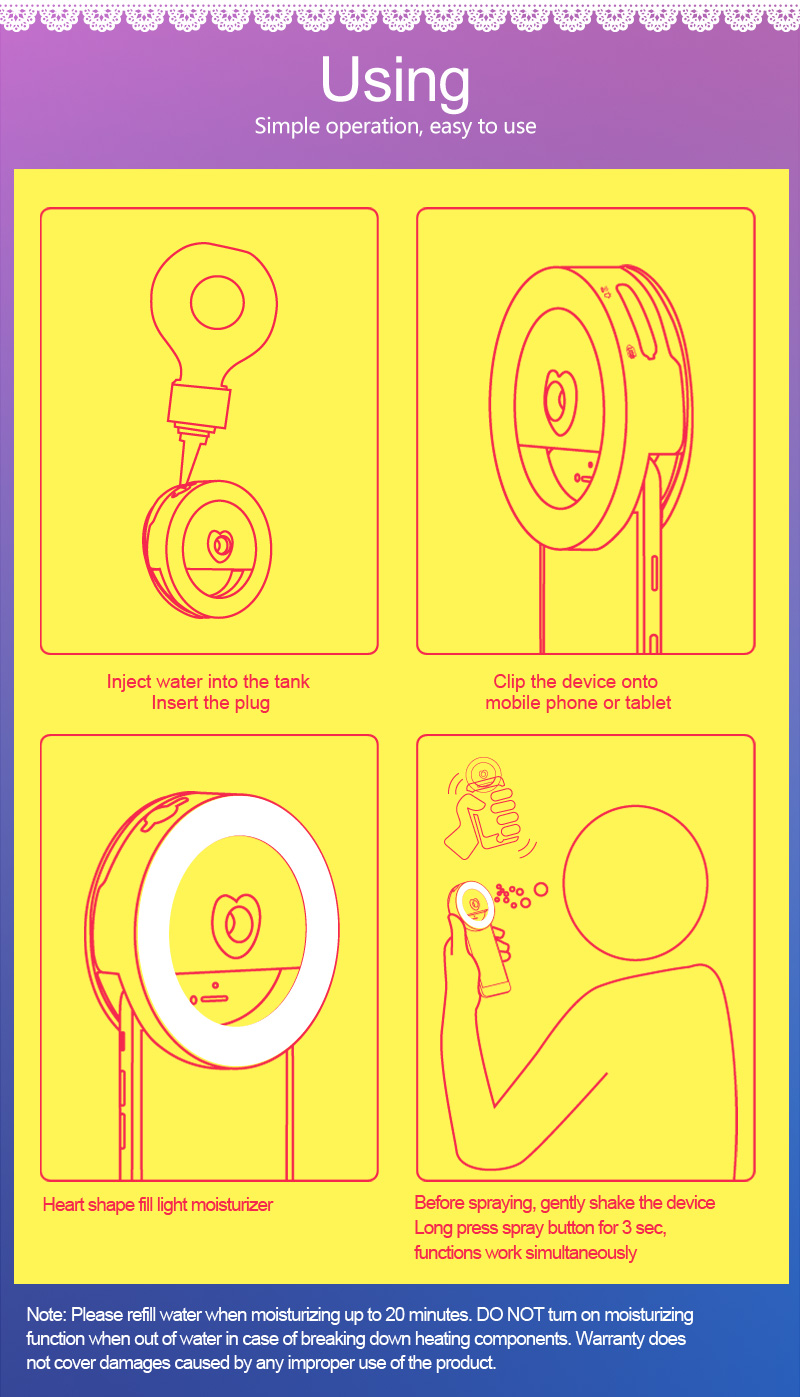 Using
Simple operation, easy to use

Inject water into the tank
Insert the plug

Clip the device onto
mobile phone or tablet

Heart shape fill light moisturizer

Before spraying, gently shake the device
Long press spray button for 3 sec,
functions work simultaneously

Note: Please refill water when moisturizing up to 20 minutes. DO NOT turn on moisturizing function when out of water in case of breaking down heating components. Warranty does not cover damages caused by any improper use of the product.